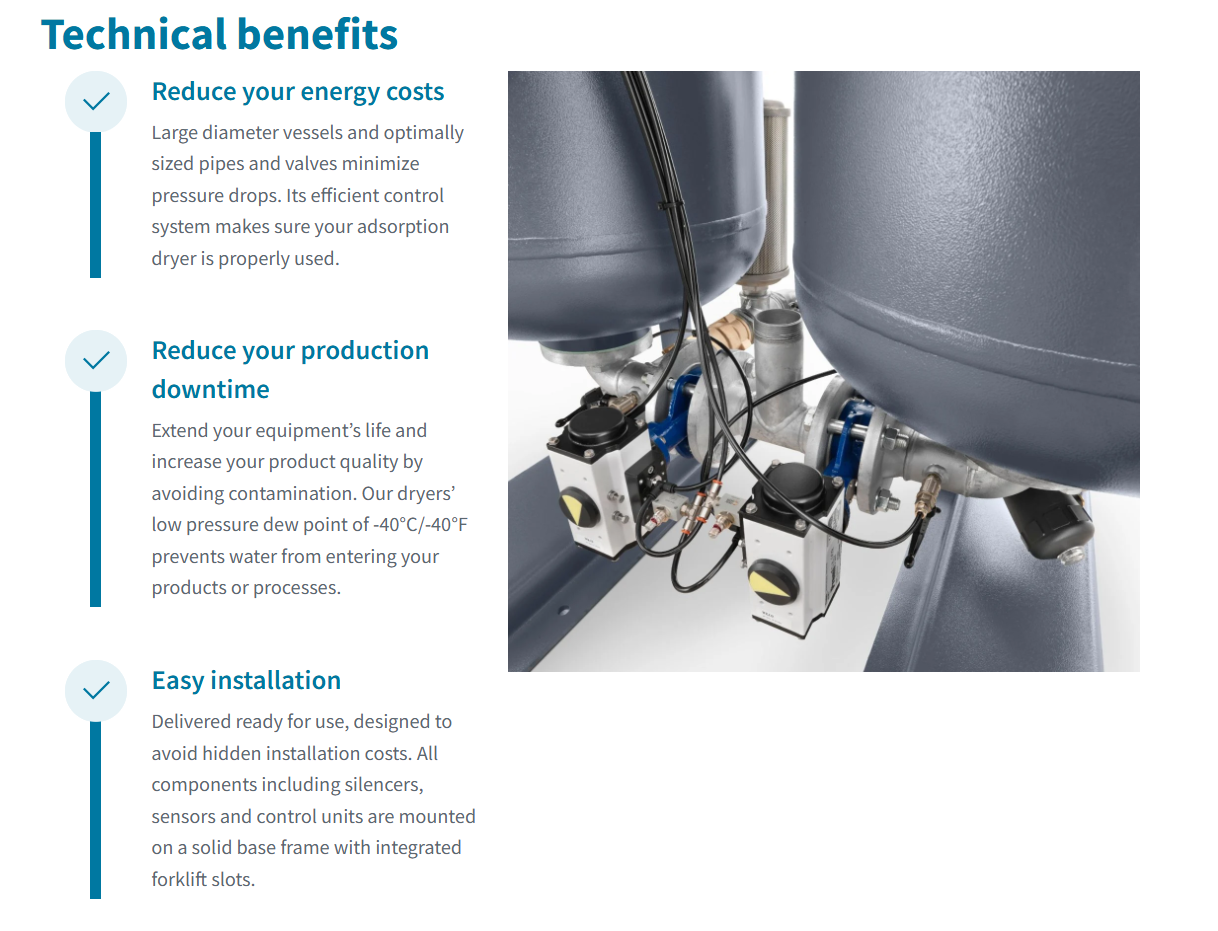 Technical benefits

Reduce your energy costs

Large diameter vessels and optimally sized pipes and valves minimize pressure drops. Its efficient control system makes sure your adsorption dryer is properly used.

Reduce your production downtime

Extend your equipment's life and increase your product quality by avoiding contamination. Our dryers' low pressure dew point of -40°C/-40°F prevents water from entering your products or processes.

Easy installation

Delivered ready for use, designed to avoid hidden installation costs. All components including silencers, sensors and control units are mounted on a solid base frame with integrated forklift slots.