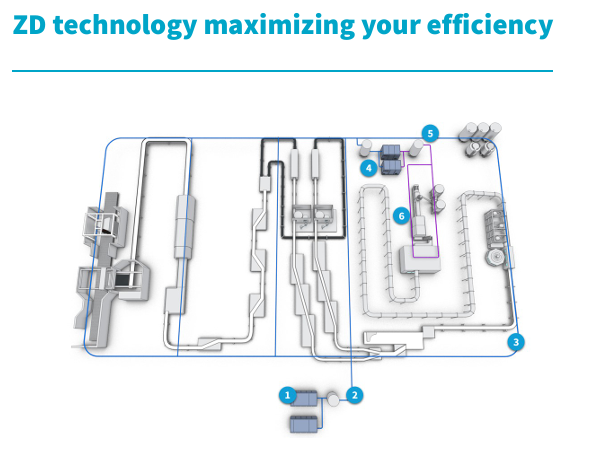 ZD technology maximizing your efficiency

5

4

6

3

1

2