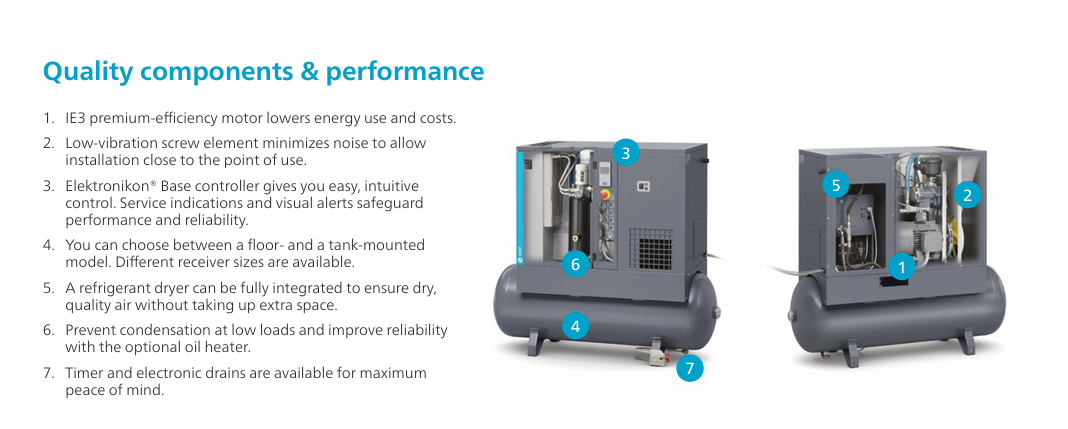 Quality components & performance

1. IE3 premium-efficiency motor lowers energy use and costs.
2. Low-vibration screw element minimizes noise to allow installation close to the point of use.
3. Elektronikon® Base controller gives you easy, intuitive control. Service indications and visual alerts safeguard performance and reliability.
4. You can choose between a floor- and a tank-mounted model. Different receiver sizes are available.
5. A refrigerant dryer can be fully integrated to ensure dry, quality air without taking up extra space.
6. Prevent condensation at low loads and improve reliability with the optional oil heater.
7. Timer and electronic drains are available for maximum peace of mind.

3
6
4
7
5
2
1