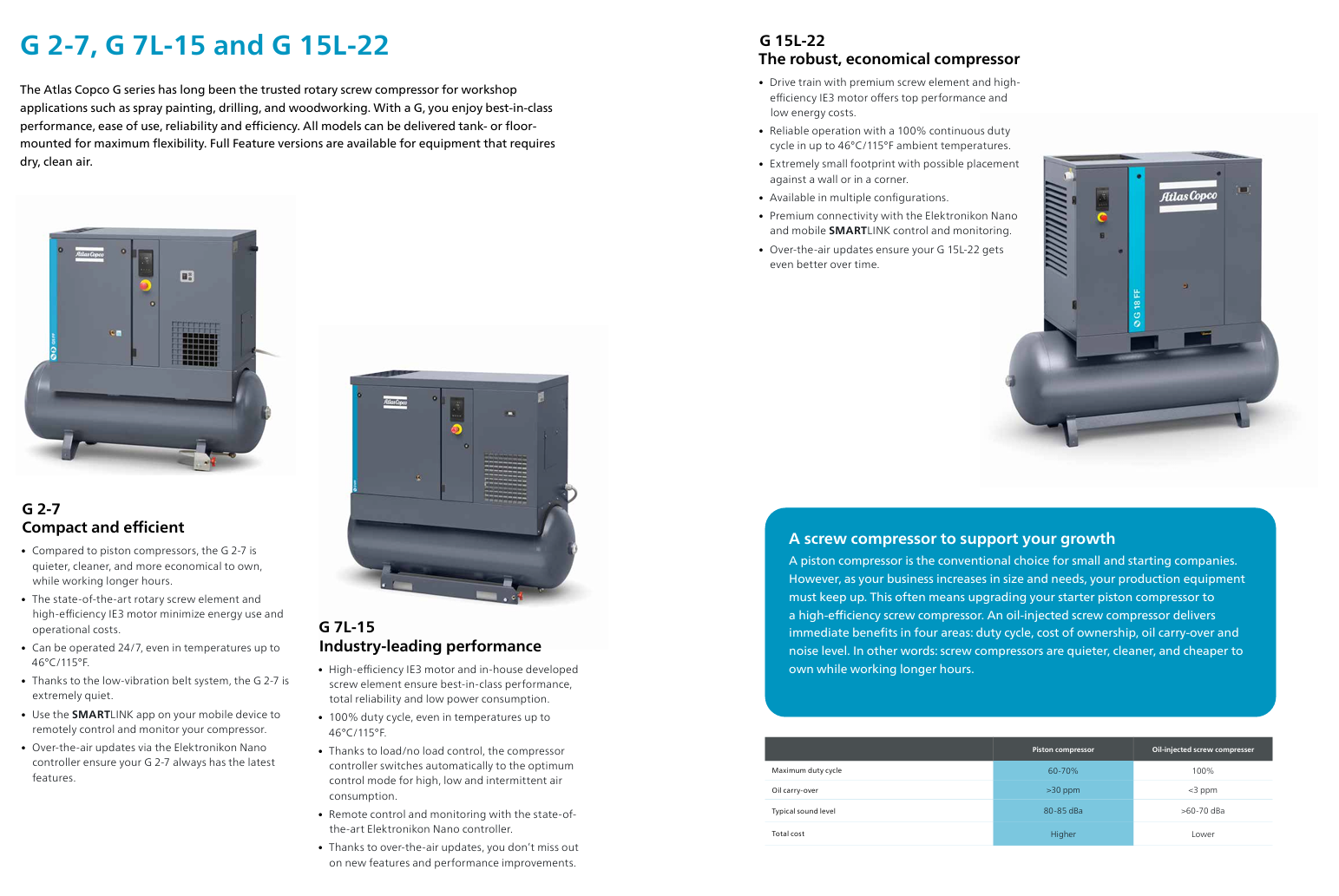 G 2-7, G 7L-15 and G 15L-22

The Atlas Copco G series has long been the trusted rotary screw compressor for workshop applications such as spray painting, drilling, and woodworking. With a G, you enjoy best-in-class performance, ease of use, reliability and efficiency. All models can be delivered tank- or floor-mounted for maximum flexibility. Full Feature versions are available for equipment that requires dry, clean air.

Atlas Copco

G 2-7
Compact and efficient

• Compared to piston compressors, the G 2-7 is quieter, cleaner, and more economical to own, while working longer hours.
• The state-of-the-art rotary screw element and high-efficiency IE3 motor minimize energy use and operational costs.
• Can be operated 24/7, even in temperatures up to 46°C/115°F.
• Thanks to the low-vibration belt system, the G 2-7 is extremely quiet.
• Use the SMARTLINK app on your mobile device to remotely control and monitor your compressor.
• Over-the-air updates via the Elektronikon Nano controller ensure your G 2-7 always has the latest features.

Atlas Copco

G 7L-15
Industry-leading performance

• High-efficiency IE3 motor and in-house developed screw element ensure best-in-class performance, total reliability and low power consumption.
• 100% duty cycle, even in temperatures up to 46°C/115°F.
• Thanks to load/no load control, the compressor controller switches automatically to the optimum control mode for high, low and intermittent air consumption.
• Remote control and monitoring with the state-of-the-art Elektronikon Nano controller.
• Thanks to over-the-air updates, you don't miss out on new features and performance improvements.

G 15L-22
The robust, economical compressor

• Drive train with premium screw element and high-efficiency IE3 motor offers top performance and low energy costs.
• Reliable operation with a 100% continuous duty cycle in up to 46°C/115°F ambient temperatures.
• Extremely small footprint with possible placement against a wall or in a corner.
• Available in multiple configurations.
• Premium connectivity with the Elektronikon Nano and mobile SMARTLINK control and monitoring.
• Over-the-air updates ensure your G 15L-22 gets even better over time.

Atlas Copco
G 18 FF

A screw compressor to support your growth
A piston compressor is the conventional choice for small and starting companies. However, as your business increases in size and needs, your production equipment must keep up. This often means upgrading your starter piston compressor to a high-efficiency screw compressor. An oil-injected screw compressor delivers immediate benefits in four areas: duty cycle, cost of ownership, oil carry-over and noise level. In other words: screw compressors are quieter, cleaner, and cheaper to own while working longer hours.

| | Piston compressor | Oil-injected screw compresser |
|---|---|---|
| Maximum duty cycle | 60-70% | 100% |
| Oil carry-over | >30 ppm | <3 ppm |
| Typical sound level | 80-85 dBa | >60-70 dBa |
| Total cost | Higher | Lower |